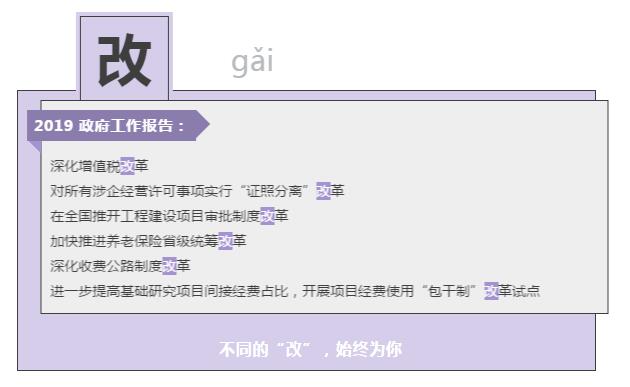 改

gǎi

2019政府工作报告：

深化增值税改革

对所有涉企经营许可事项实行“证照分离”改革

在全国推开工程建设项目审批制度改革

加快推进养老保险省级统筹改革

深化收费公路制度改革

进一步提高基础研究项目间接经费占比，开展项目经费使用“包干制”改革试点

不同的“改”，始终为你